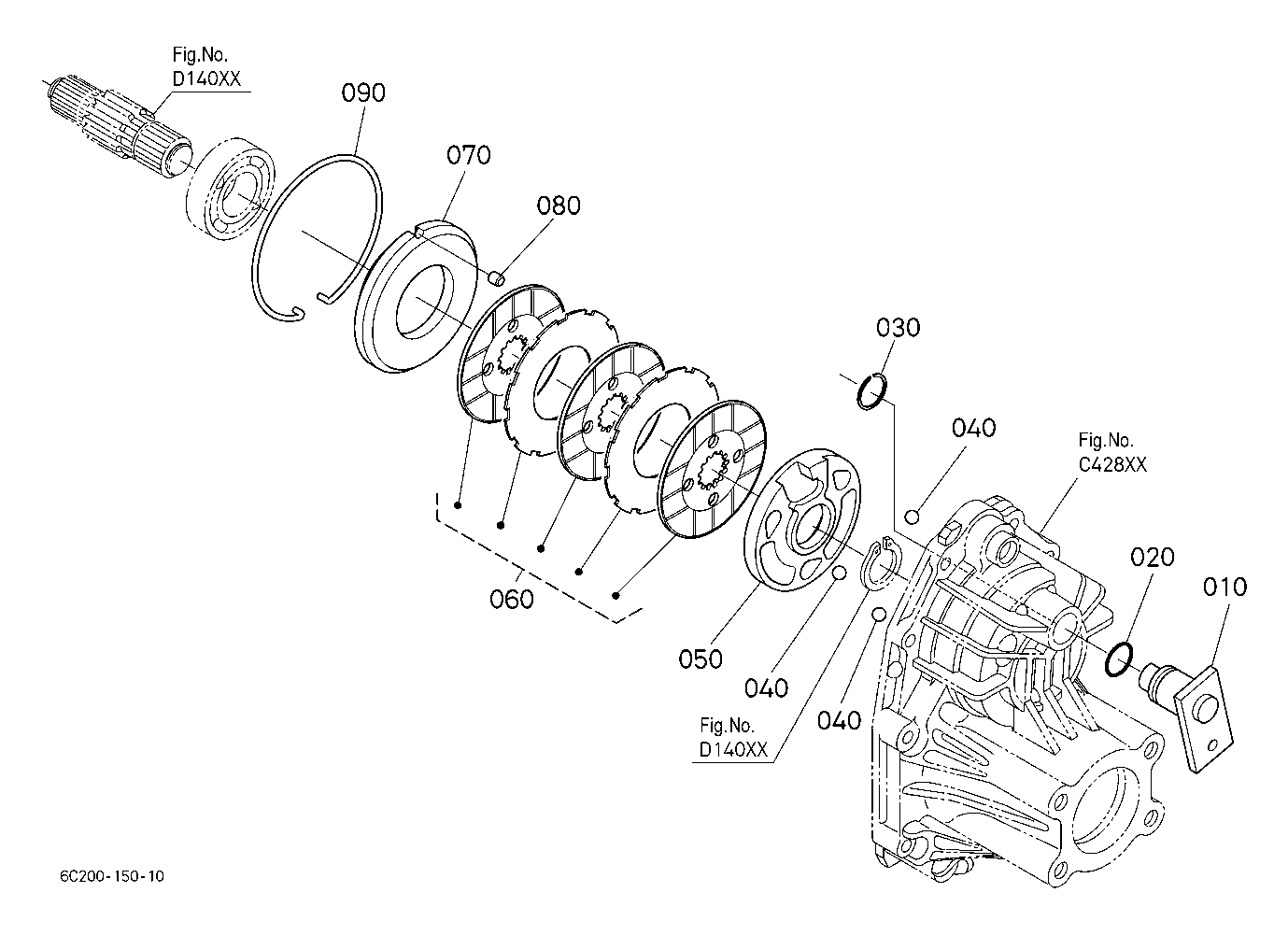 Fig.No.
D140XX

090

070

080

030

040

Fig.No.
C428XX

020

010

060

050

040

040

Fig.No.
D140XX

6C200-150-10